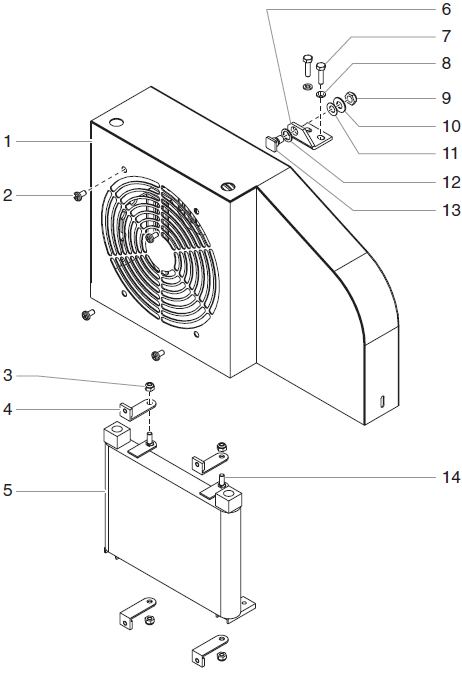 6
7
8
9
10
11
12
13
1
2
3
4
5
14